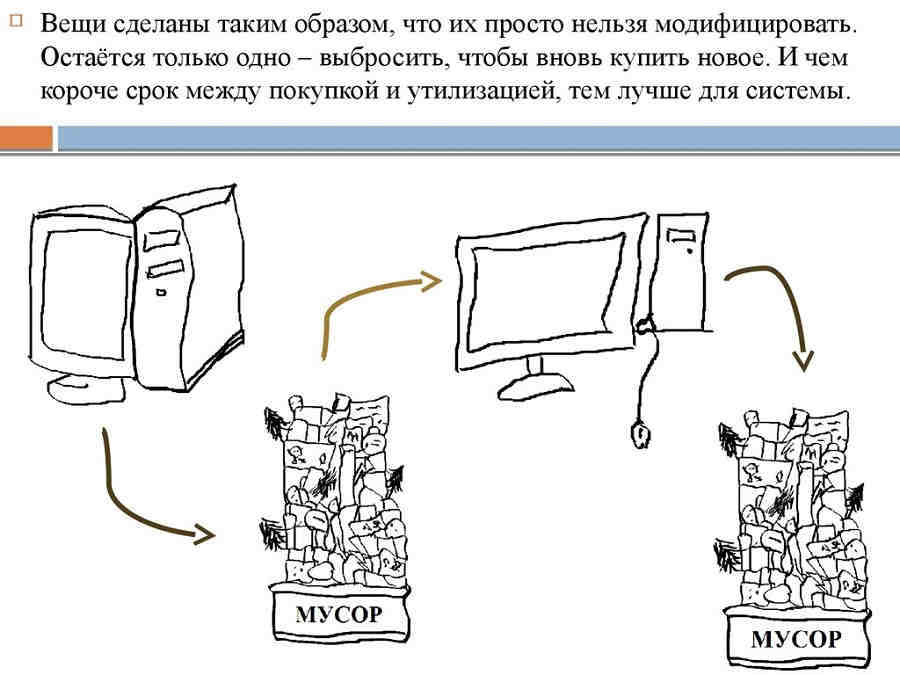 Вещи сделаны таким образом, что их просто нельзя модифицировать. Остаётся только одно – выбросить, чтобы вновь купить новое. И чем короче срок между покупкой и утилизацией, тем лучше для системы.

МУСОР

МУСОР